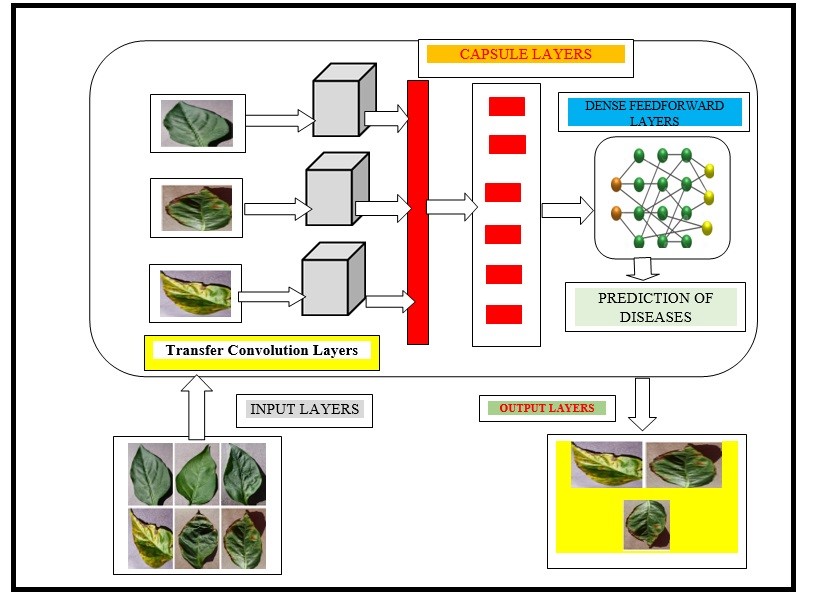 CAPSULE LAYERS

DENSE FEEDFORWARD LAYERS

PREDICTION OF DISEASES

Transfer Convolution Layers

INPUT LAYERS

OUTPUT LAYERS